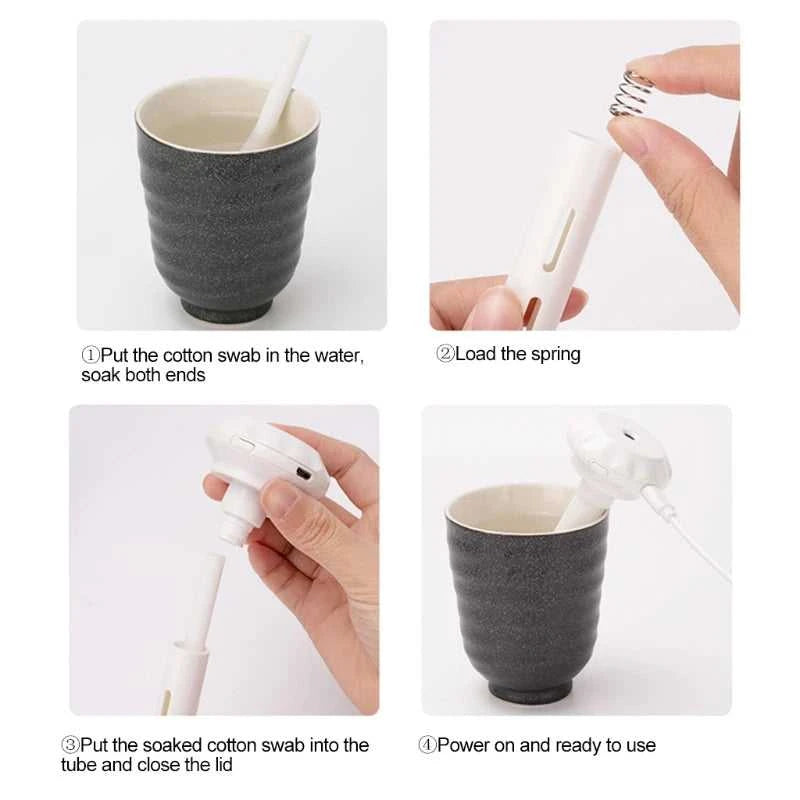 ①Put the cotton swab in the water, soak both ends

②Load the spring

③Put the soaked cotton swab into the tube and close the lid

④Power on and ready to use