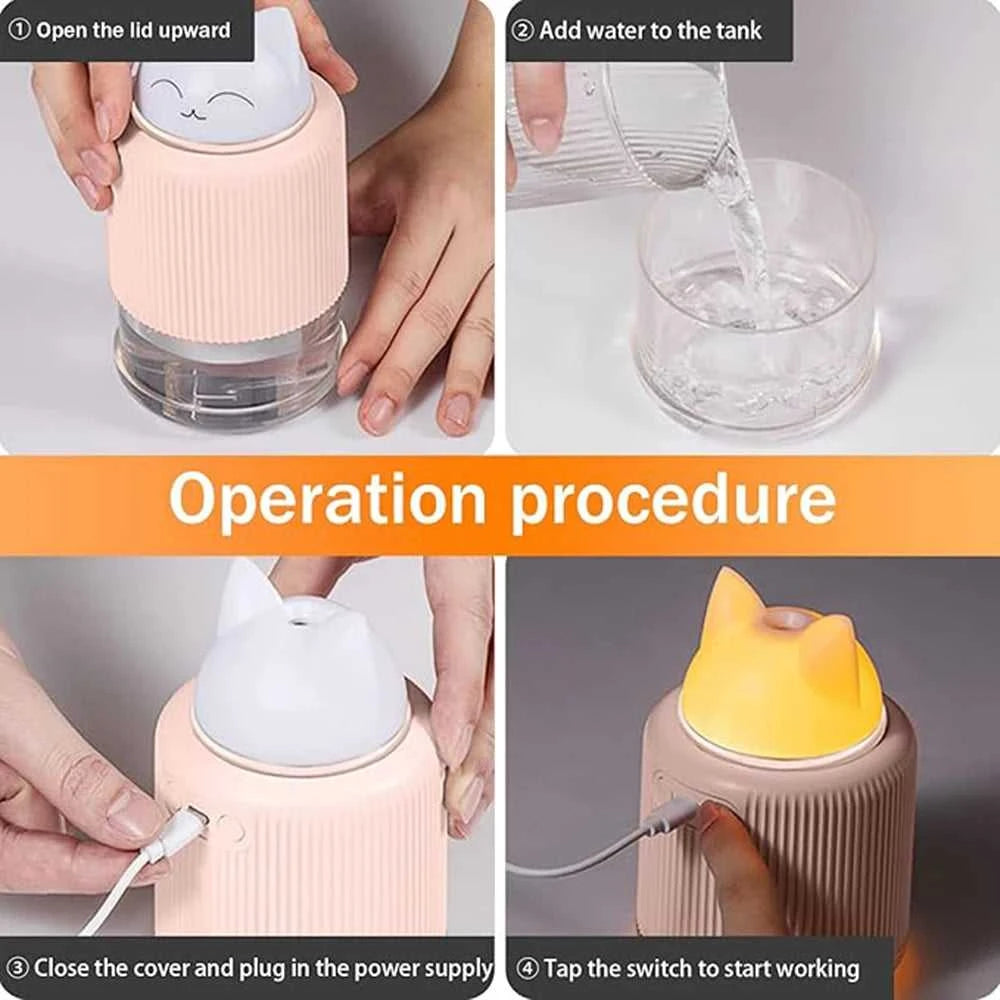 ① Open the lid upward

② Add water to the tank

Operation procedure

③ Close the cover and plug in the power supply

④ Tap the switch to start working