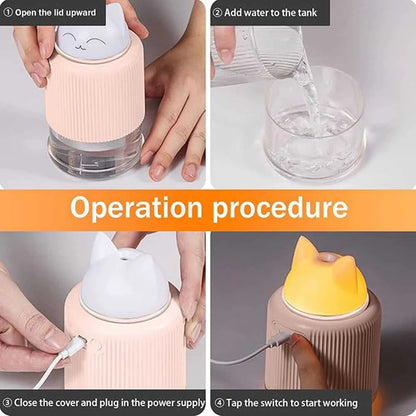 ① Open the lid upward

② Add water to the tank

Operation procedure

③ Close the cover and plug in the power supply

④ Tap the switch to start working