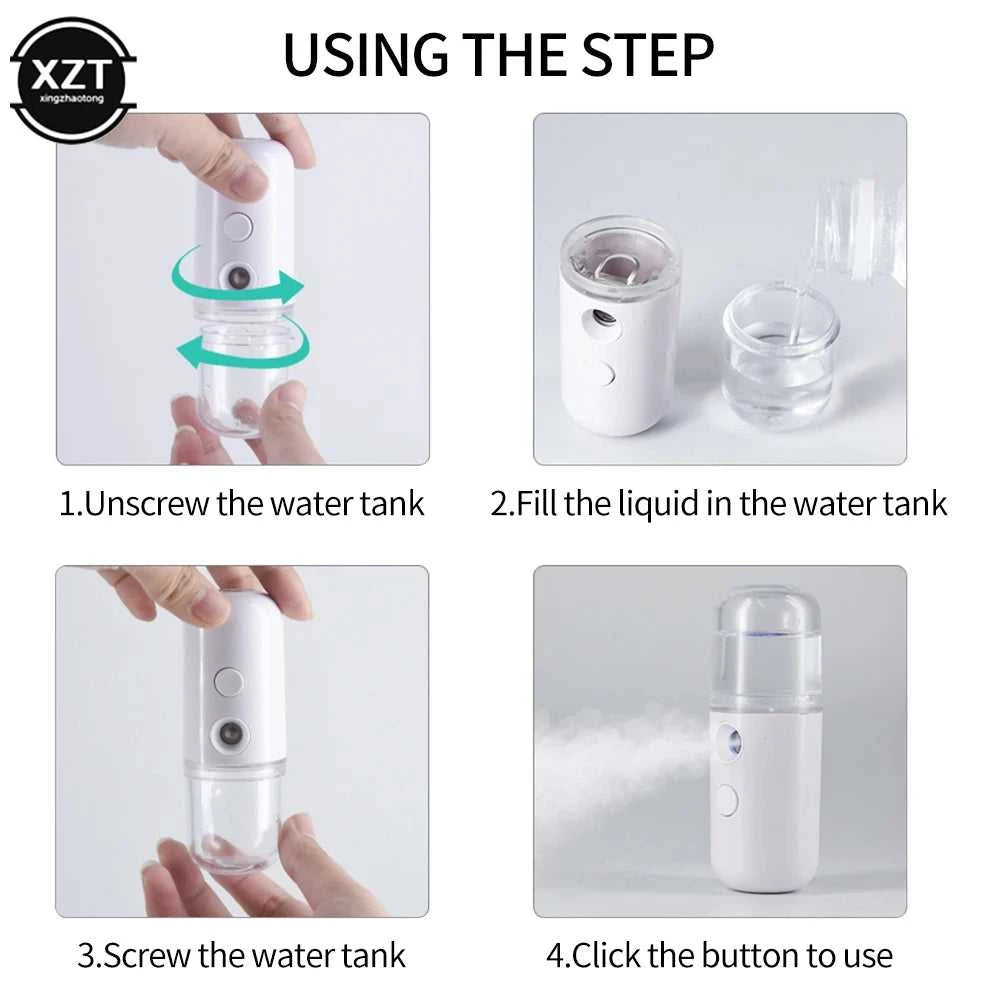 XZT
xingzhaotong

USING THE STEP

1.Unscrew the water tank

2.Fill the liquid in the water tank

3.Screw the water tank

4.Click the button to use