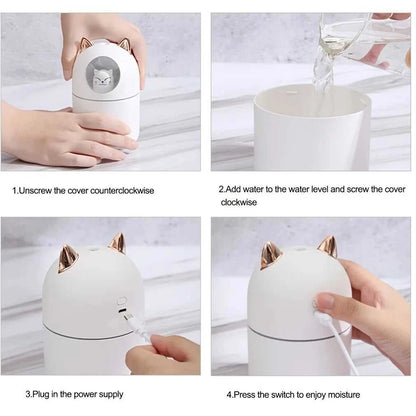 1.Unscrew the cover counterclockwise

2.Add water to the water level and screw the cover clockwise

3.Plug in the power supply

4.Press the switch to enjoy moisture