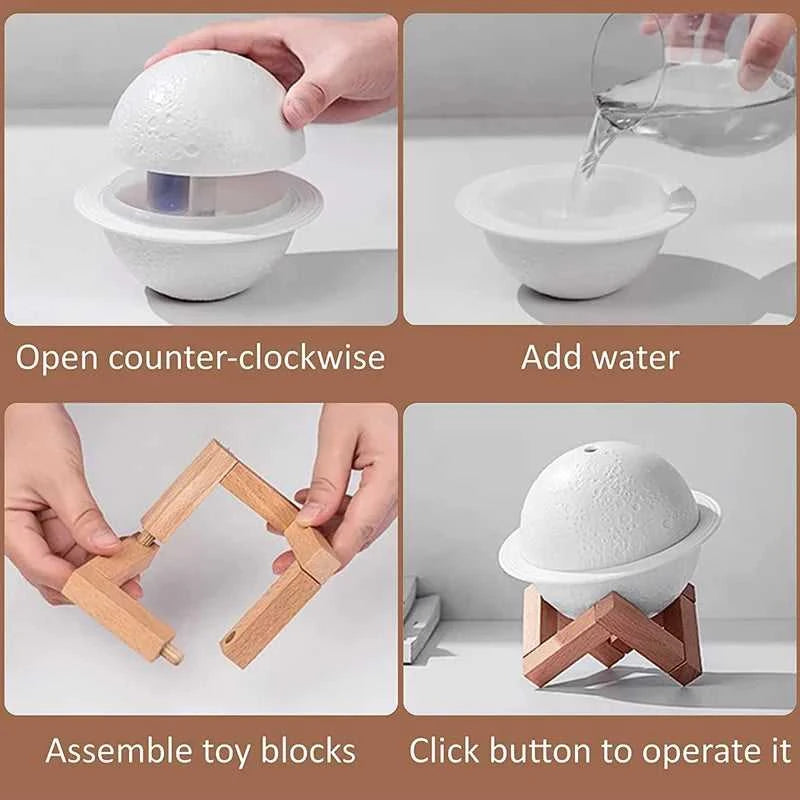 Open counter-clockwise

Add water

Assemble toy blocks

Click button to operate it