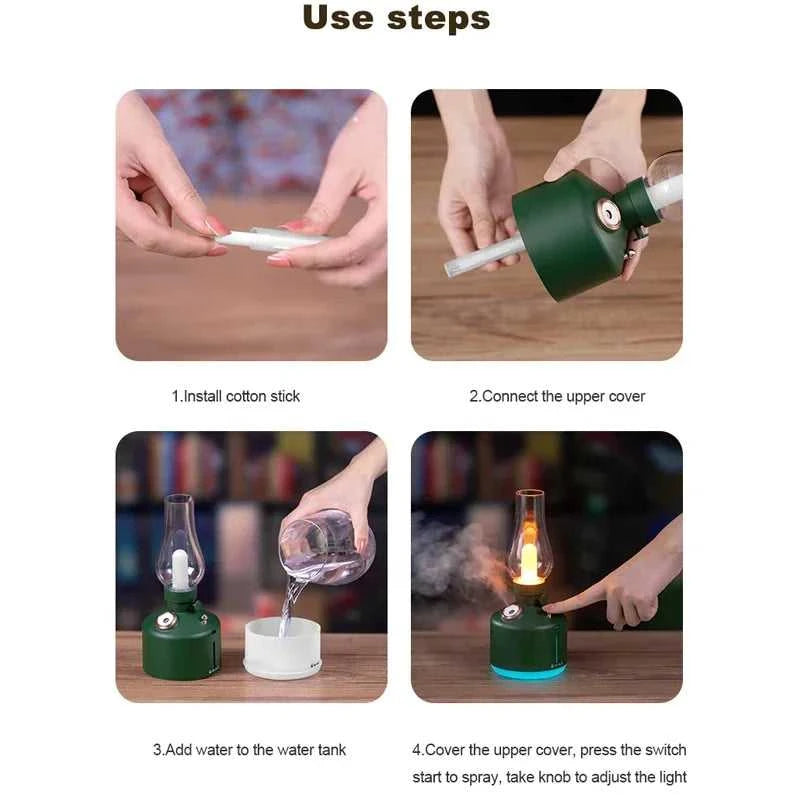 Use steps

1.Install cotton stick

2.Connect the upper cover

3.Add water to the water tank

4.Cover the upper cover, press the switch start to spray, take knob to adjust the light